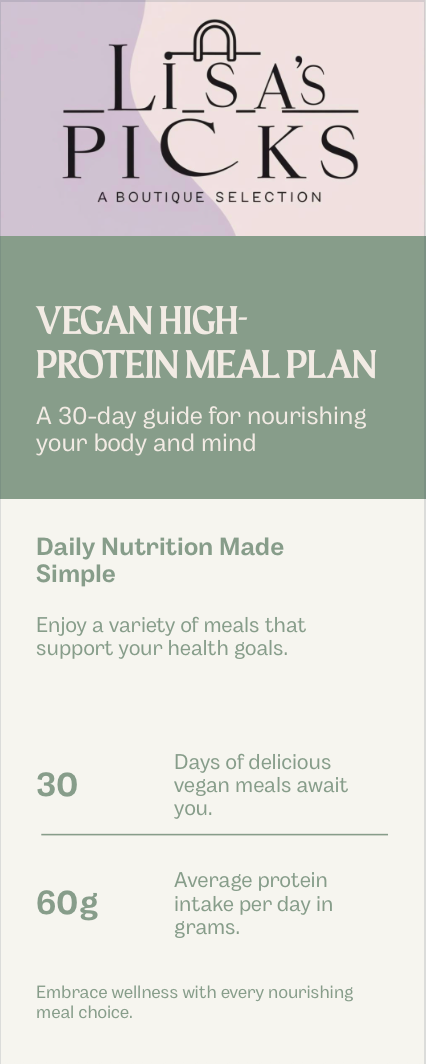 LISA'S PICKS

A BOUTIQUE SELECTION

VEGAN HIGH-PROTEIN MEAL PLAN

A 30-day guide for nourishing your body and mind

Daily Nutrition Made Simple

Enjoy a variety of meals that support your health goals.

30

Days of delicious vegan meals await you.

60g

Average protein intake per day in grams.

Embrace wellness with every nourishing meal choice.